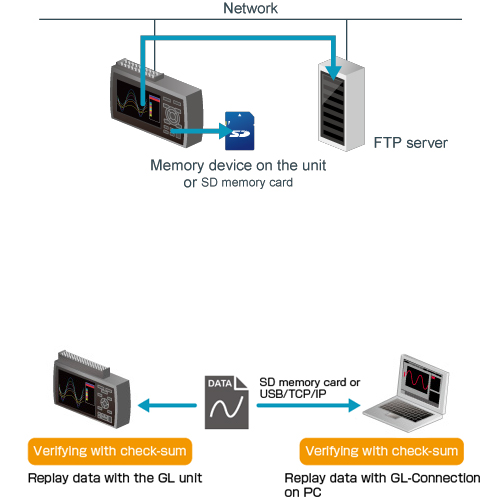 Network

SD

FTP server

Memory device on the unit
or SD memory card

DATA

SD memory card or USB/TCP/IP

Verifying with check-sum

Replay data with the GL unit

Verifying with check-sum

Replay data with GL-Connection on PC